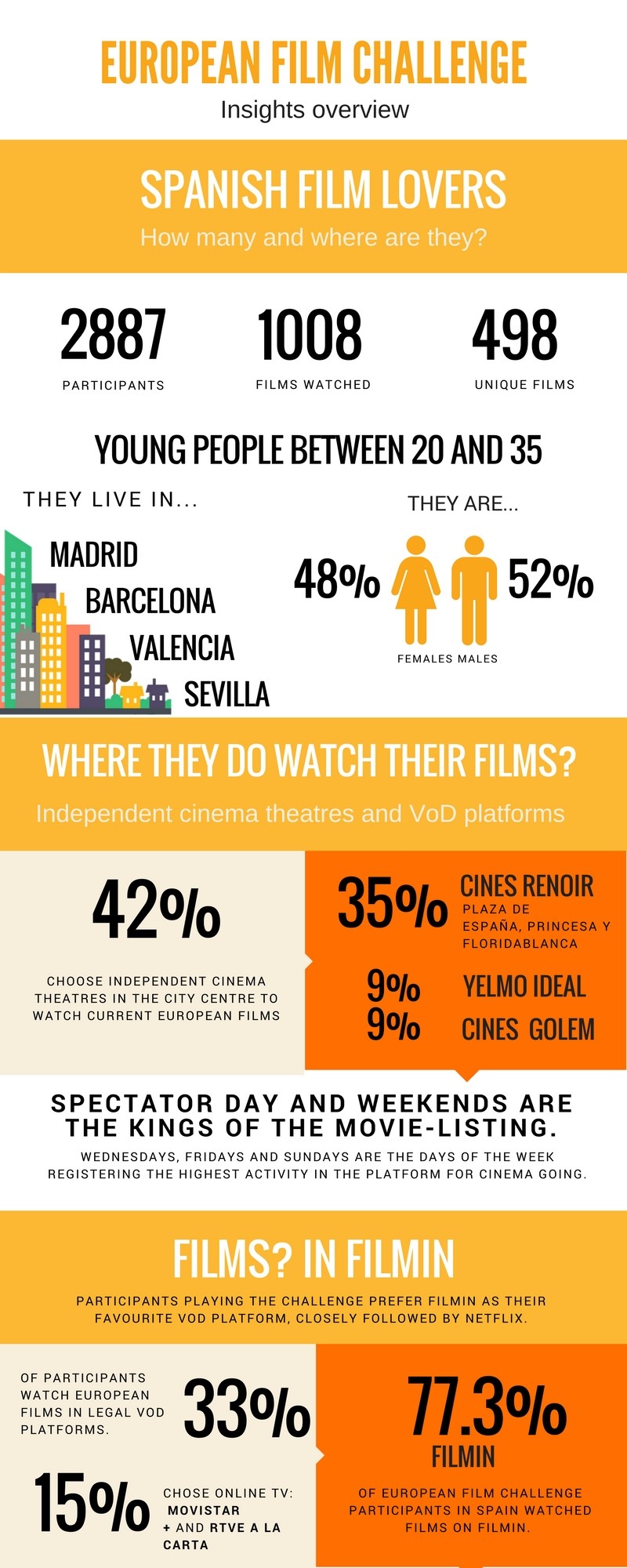 EUROPEAN FILM CHALLENGE
Insights overview

SPANISH FILM LOVERS
How many and where are they?

2887
PARTICIPANTS

1008
FILMS WATCHED

498
UNIQUE FILMS

YOUNG PEOPLE BETWEEN 20 AND 35

THEY LIVE IN...
MADRID
BARCELONA
VALENCIA
SEVILLA

THEY ARE...
48%
52%
FEMALES MALES

WHERE THEY DO WATCH THEIR FILMS?
Independent cinema theatres and VoD platforms

42%
CHOOSE INDEPENDENT CINEMA THEATRES IN THE CITY CENTRE TO WATCH CURRENT EUROPEAN FILMS

35% CINES RENOIR
PLAZA DE ESPAÑA, PRINCESA Y FLORIDABLANCA
9% YELMO IDEAL
9% CINES GOLEM

SPECTATOR DAY AND WEEKENDS ARE THE KINGS OF THE MOVIE-LISTING.
WEDNESDAYS, FRIDAYS AND SUNDAYS ARE THE DAYS OF THE WEEK REGISTERING THE HIGHEST ACTIVITY IN THE PLATFORM FOR CINEMA GOING.

FILMS? IN FILMIN
PARTICIPANTS PLAYING THE CHALLENGE PREFER FILMIN AS THEIR FAVOURITE VOD PLATFORM, CLOSELY FOLLOWED BY NETFLIX.

OF PARTICIPANTS WATCH EUROPEAN FILMS IN LEGAL VOD PLATFORMS.
33%

15%
CHOSE ONLINE TV: MOVISTAR + AND RTVE A LA CARTA

77.3%
FILMIN
OF EUROPEAN FILM CHALLENGE PARTICIPANTS IN SPAIN WATCHED FILMS ON FILMIN.